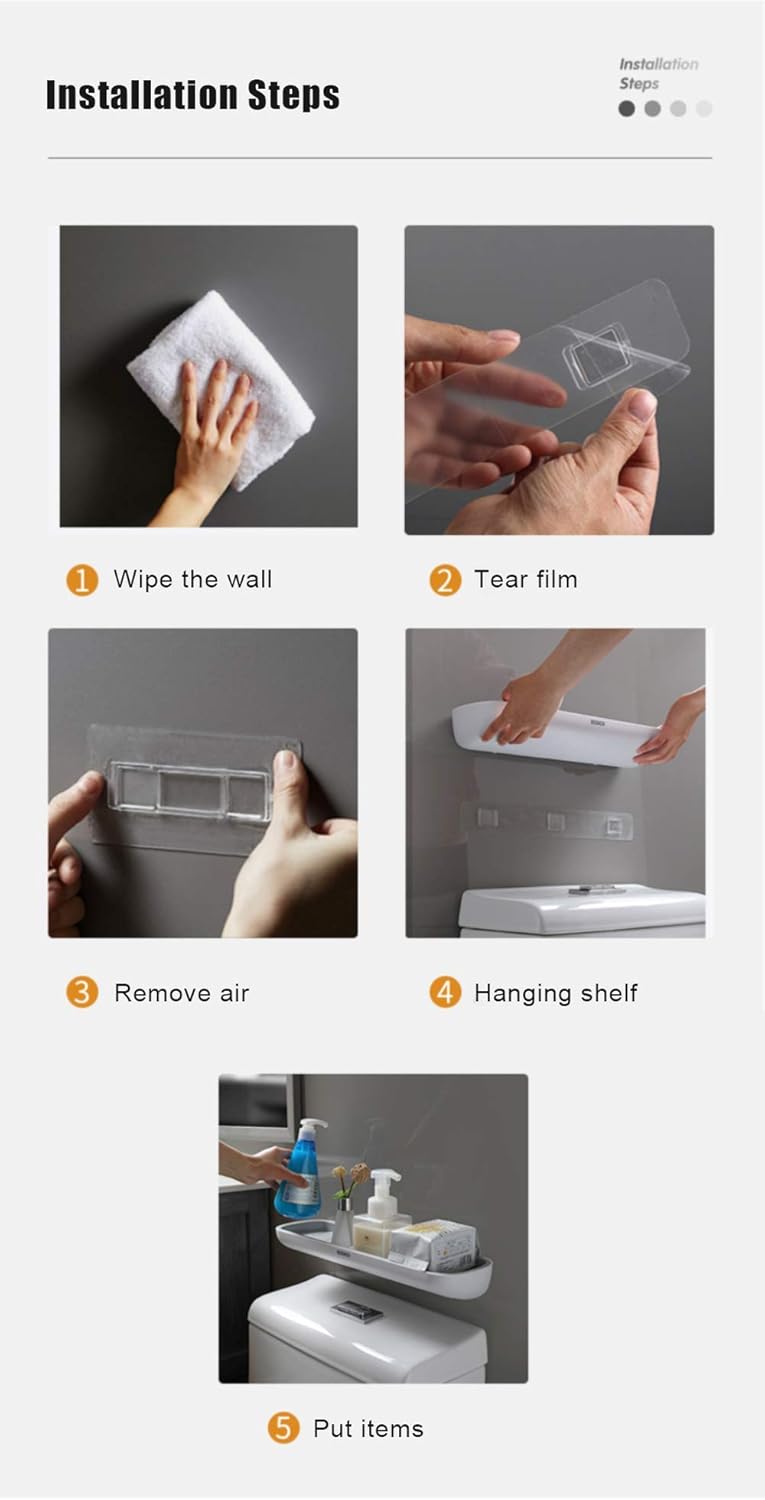 Installation Steps

Installation Steps

1 Wipe the wall

2 Tear film

3 Remove air

4 Hanging shelf

5 Put items